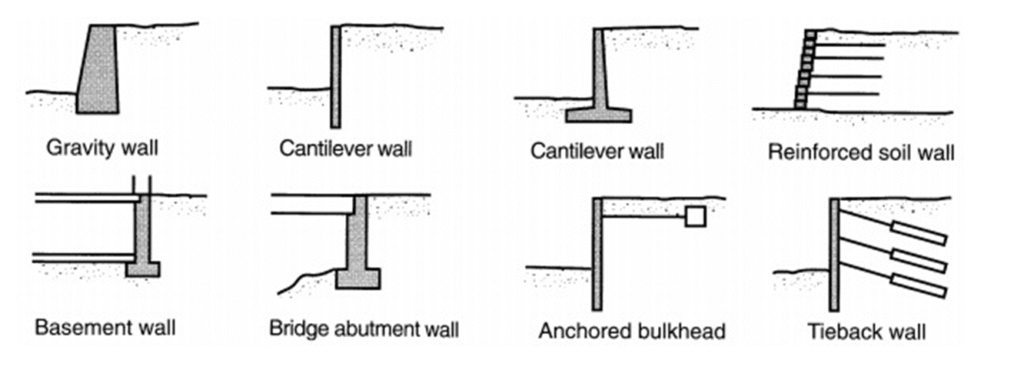 Gravity wall

Cantilever wall

Cantilever wall

Reinforced soil wall

Basement wall

Bridge abutment wall

Anchored bulkhead

Tieback wall